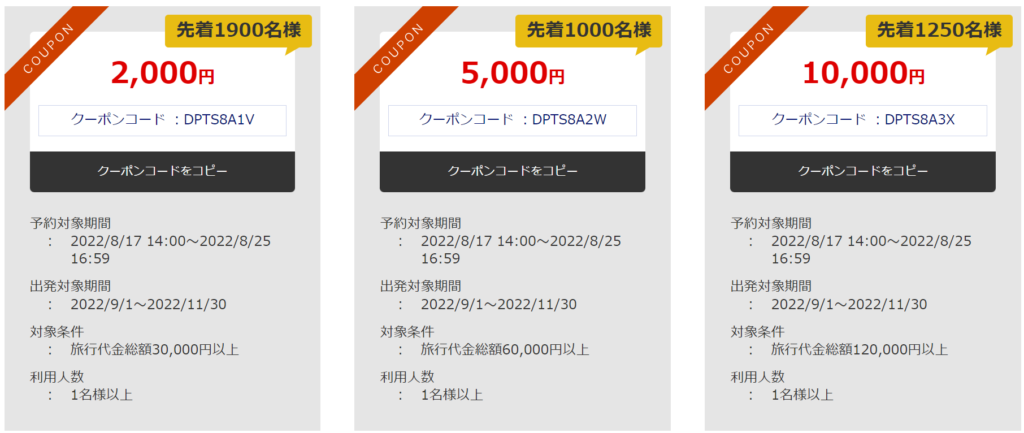 COUPON
先着1900名様
2,000円
クーポンコード ：DPTS8A1V
クーポンコードをコピー
予約対象期間
： 2022/8/17 14:00～2022/8/25 16:59
出発対象期間
： 2022/9/1～2022/11/30
対象条件
： 旅行代金総額30,000円以上
利用人数
： 1名様以上

COUPON
先着1000名様
5,000円
クーポンコード ：DPTS8A2W
クーポンコードをコピー
予約対象期間
： 2022/8/17 14:00～2022/8/25 16:59
出発対象期間
： 2022/9/1～2022/11/30
対象条件
： 旅行代金総額60,000円以上
利用人数
： 1名様以上

COUPON
先着1250名様
10,000円
クーポンコード ：DPTS8A3X
クーポンコードをコピー
予約対象期間
： 2022/8/17 14:00～2022/8/25 16:59
出発対象期間
： 2022/9/1～2022/11/30
対象条件
： 旅行代金総額120,000円以上
利用人数
： 1名様以上