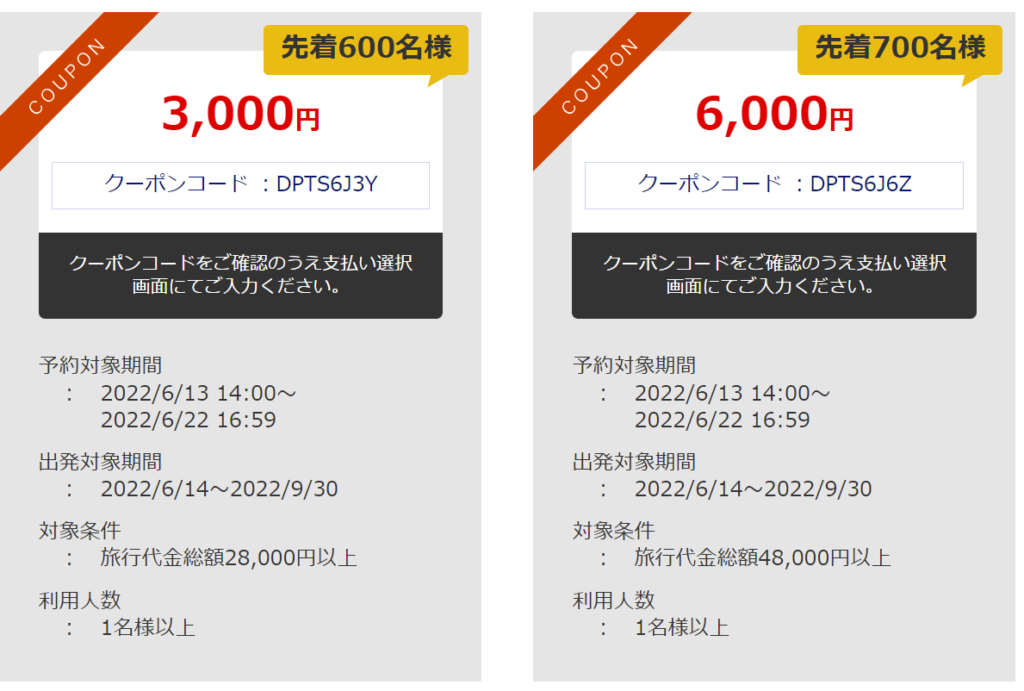 COUPON

先着600名様

3,000円

クーポンコード ：DPTS6J3Y

クーポンコードをご確認のうえ支払い選択画面にてご入力ください。

予約対象期間
： 2022/6/13 14:00～ 2022/6/22 16:59

出発対象期間
： 2022/6/14～2022/9/30

対象条件
： 旅行代金総額28,000円以上

利用人数
： 1名様以上

COUPON

先着700名様

6,000円

クーポンコード ：DPTS6J6Z

クーポンコードをご確認のうえ支払い選択画面にてご入力ください。

予約対象期間
： 2022/6/13 14:00～ 2022/6/22 16:59

出発対象期間
： 2022/6/14～2022/9/30

対象条件
： 旅行代金総額48,000円以上

利用人数
： 1名様以上